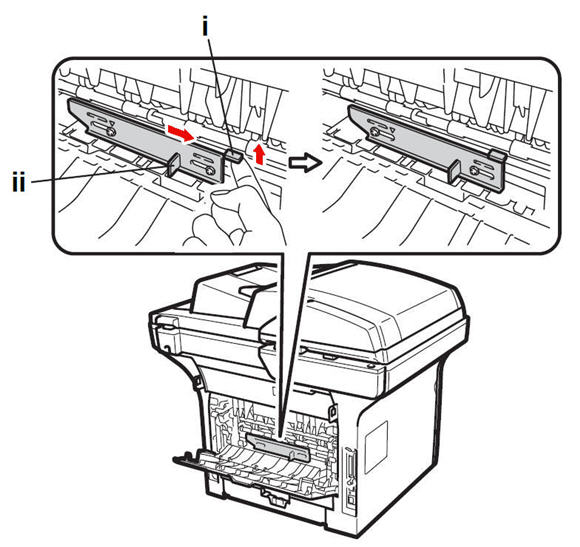 i
ii