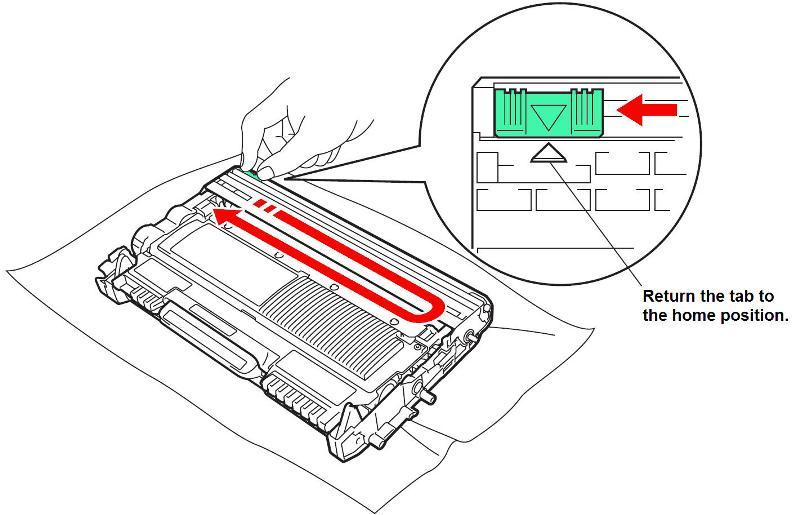 Return the tab to the home position.