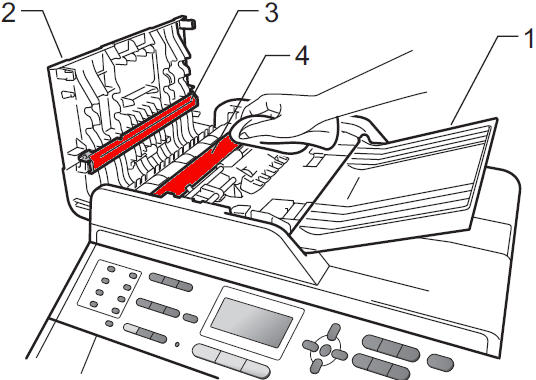 2
3
4
1