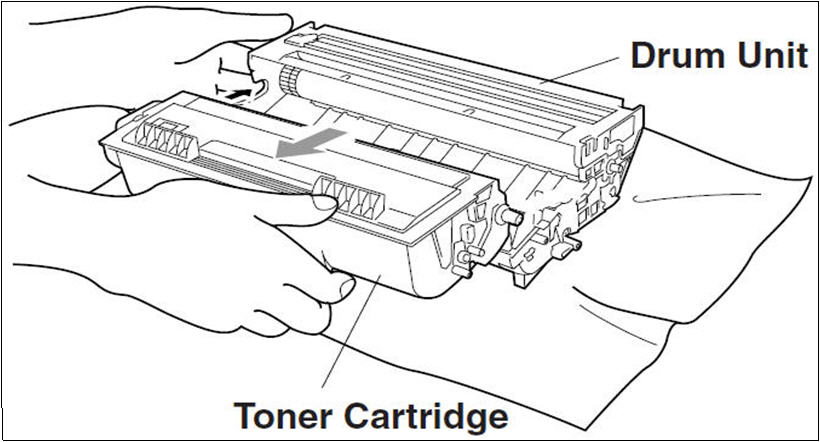 Drum Unit

Toner Cartridge