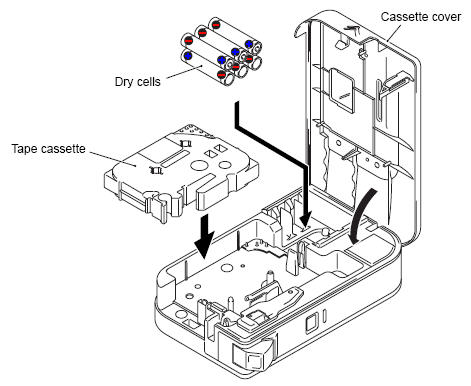 Cassette cover

Dry cells

Tape cassette