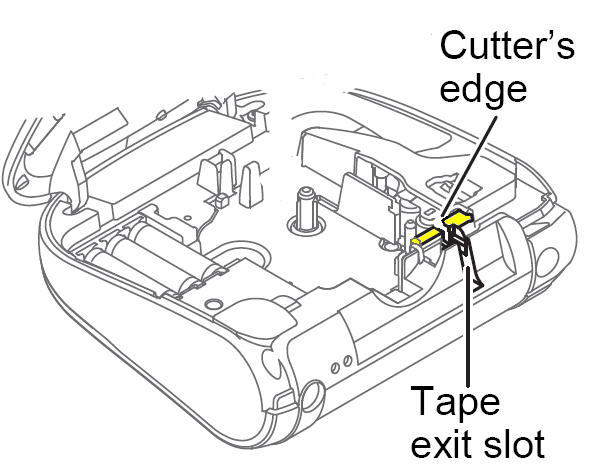 Cutter's edge

Tape exit slot