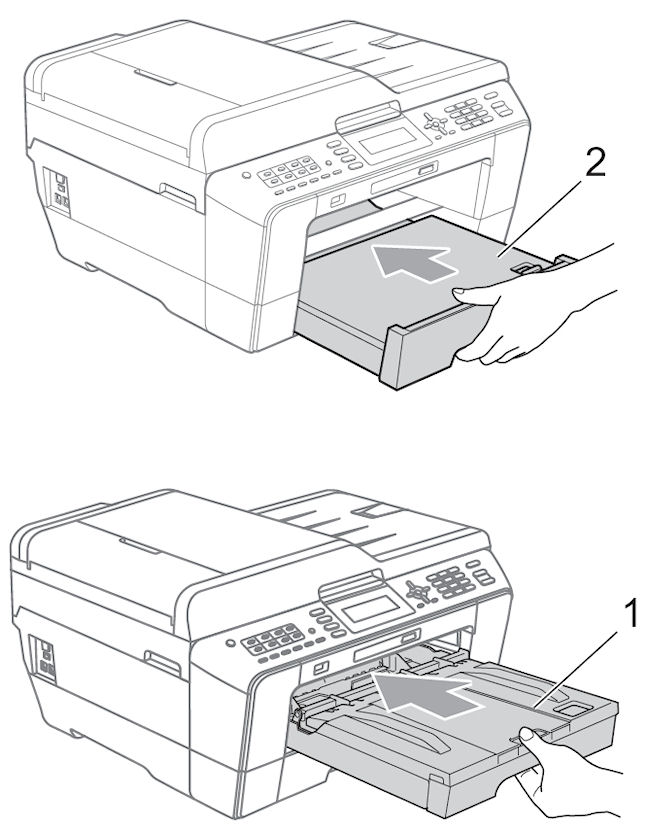 2

1