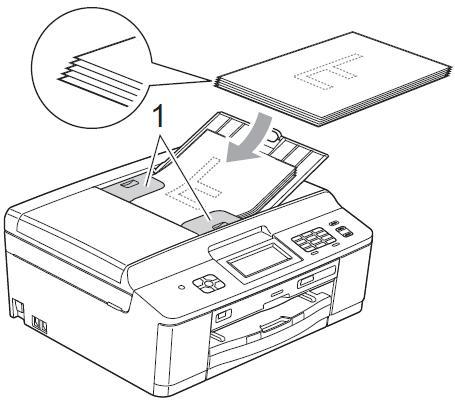 1