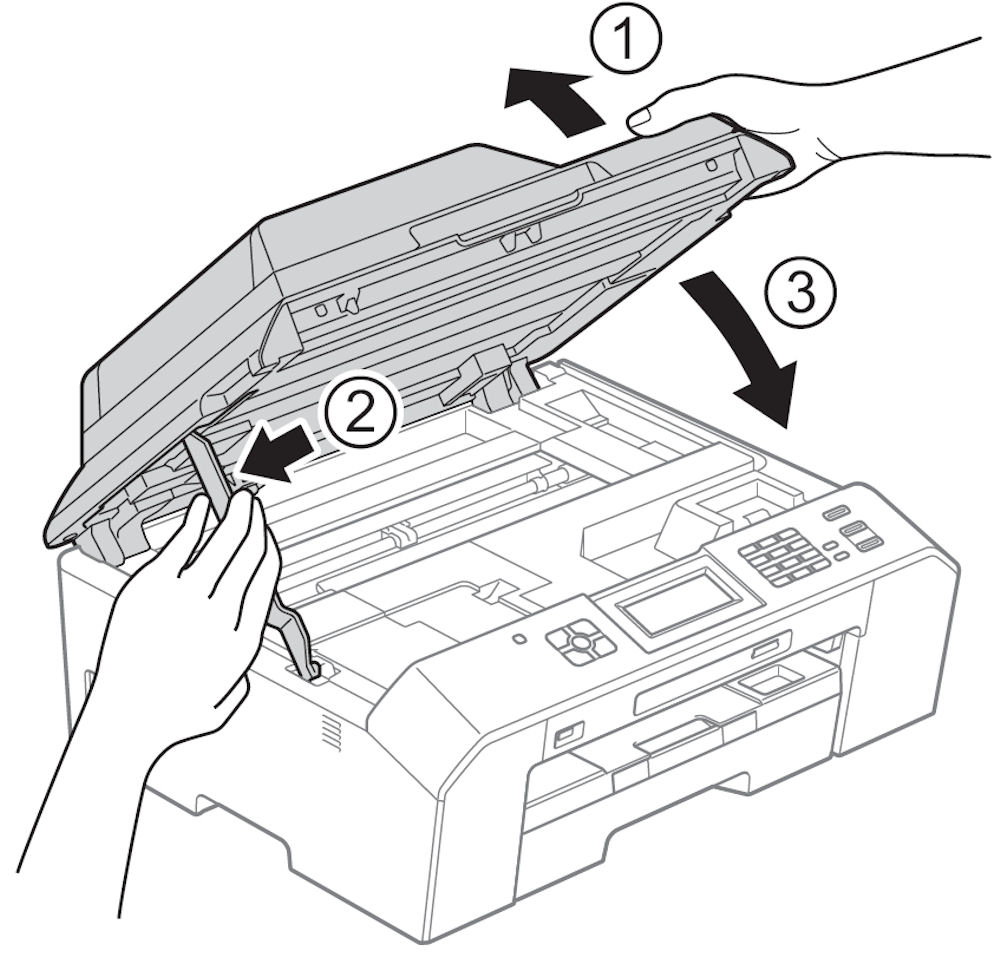 1
2
3