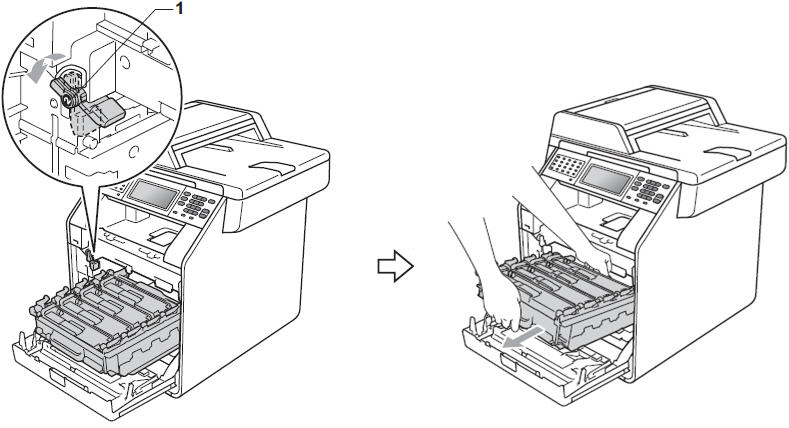 1