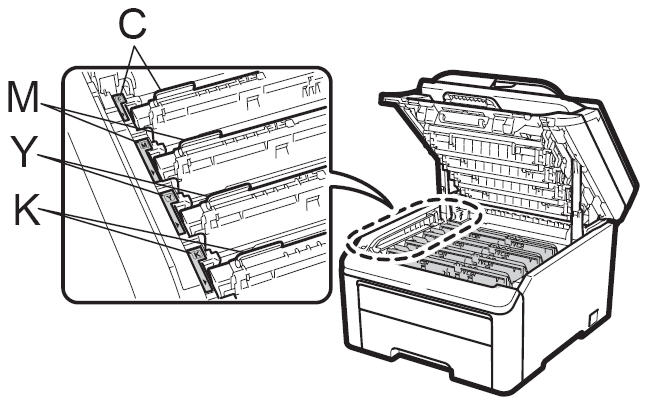 C
M
Y
K