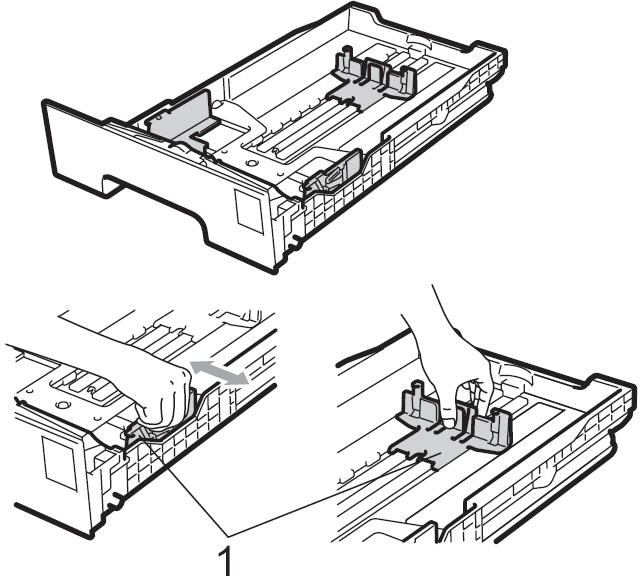 1