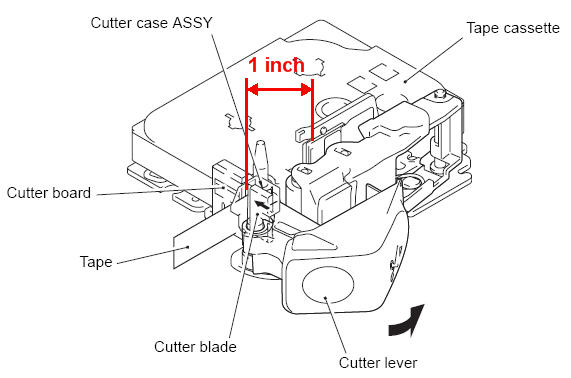 Cutter case ASSY

Tape cassette

1 inch

Cutter board

Tape

Cutter blade

Cutter lever