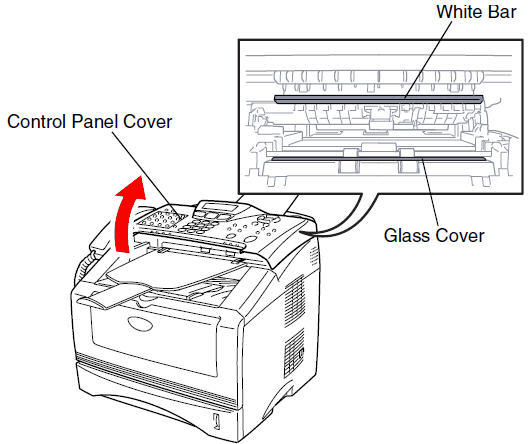 White Bar

Control Panel Cover

Glass Cover