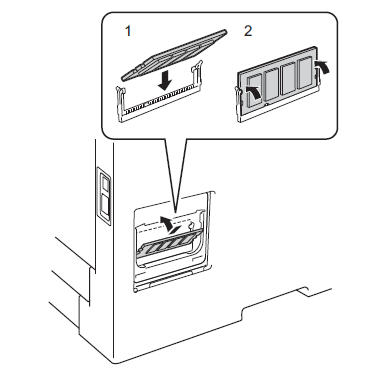 1

2