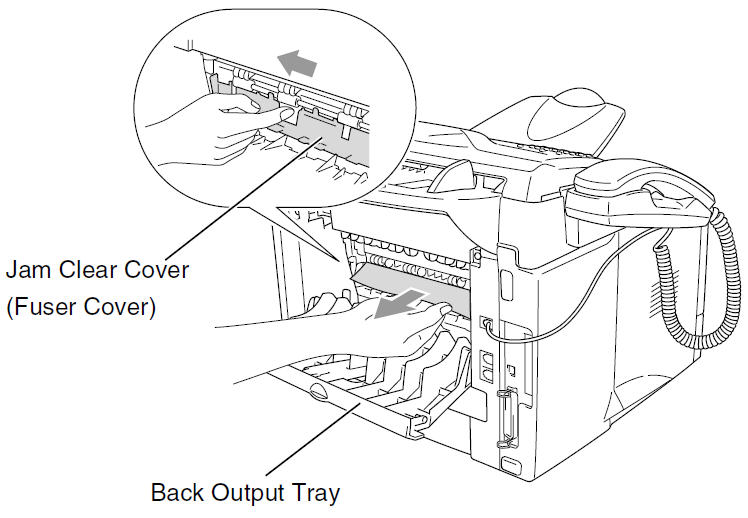 Jam Clear Cover
(Fuser Cover)

Back Output Tray