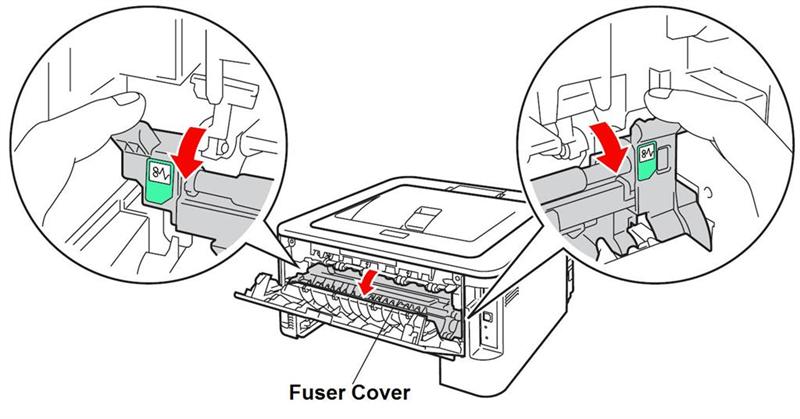 Fuser Cover