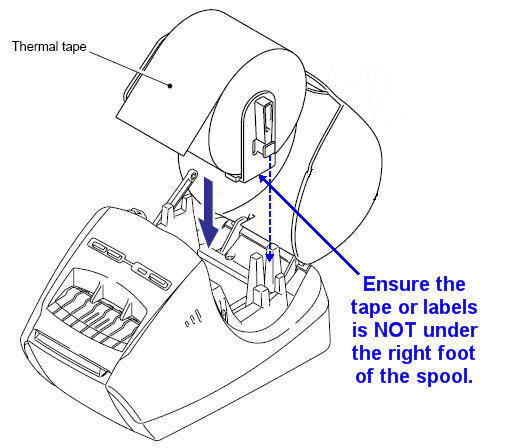 Thermal tape

Ensure the tape or labels is NOT under the right foot of the spool.