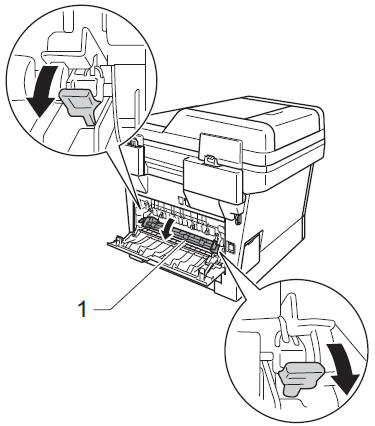 1