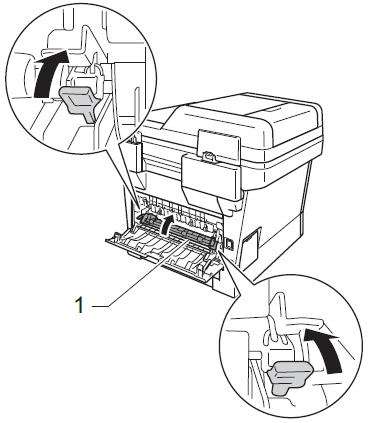 1