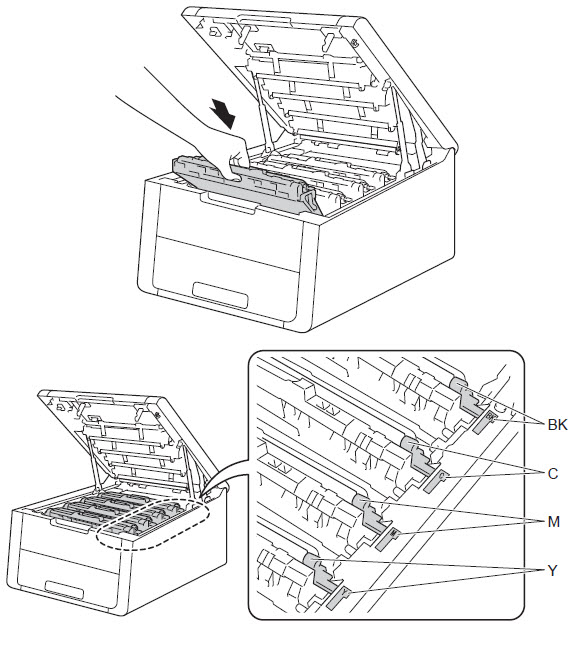 BK
C
M
Y