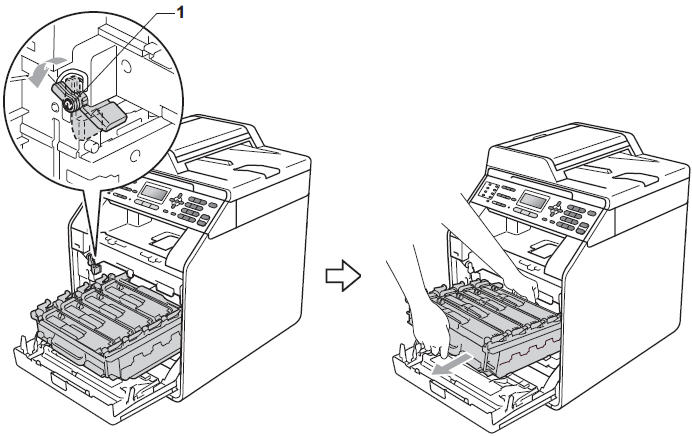 1