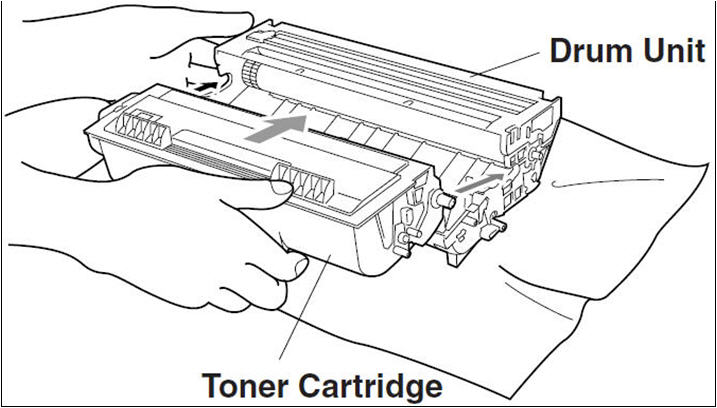 Drum Unit

Toner Cartridge