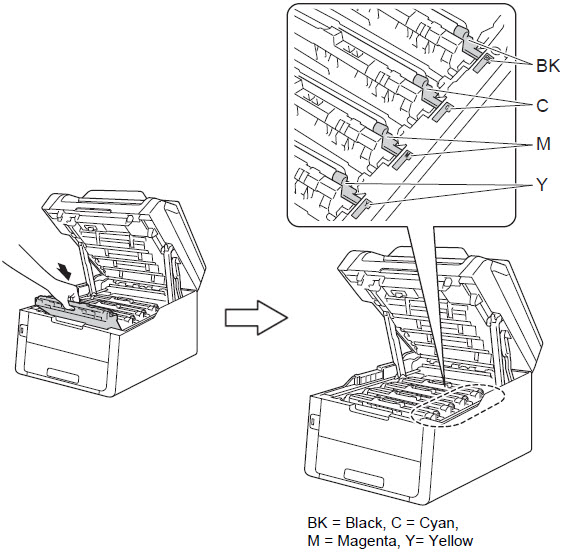 BK
C
M
Y

BK = Black, C = Cyan,
M = Magenta, Y= Yellow