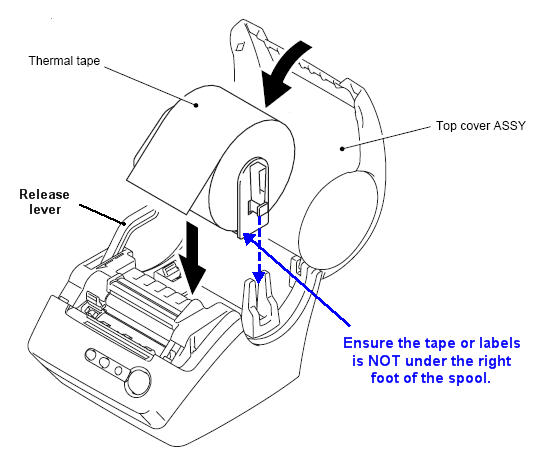 Thermal tape

Top cover ASSY

Release lever

Ensure the tape or labels is NOT under the right foot of the spool.