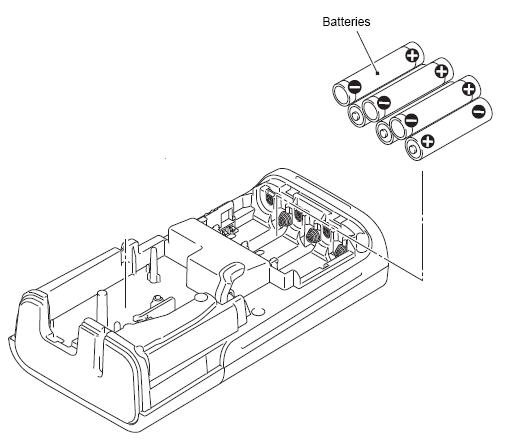 Batteries