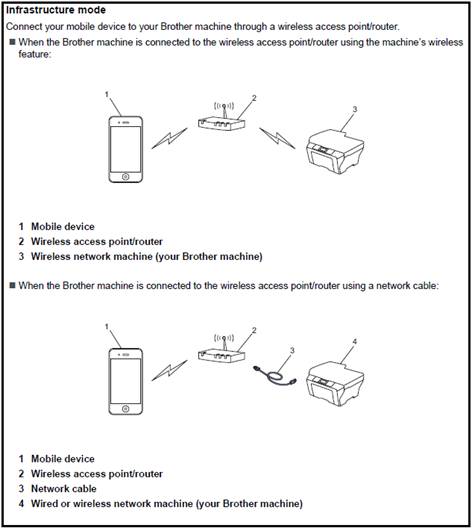 Infrastructure mode

Connect your mobile device to your Brother machine through a wireless access point/router.

■ When the Brother machine is connected to the wireless access point/router using the machine's wireless feature:

1

2

3

1 Mobile device
2 Wireless access point/router
3 Wireless network machine (your Brother machine)

■ When the Brother machine is connected to the wireless access point/router using a network cable:

1

2

3

4

1 Mobile device
2 Wireless access point/router
3 Network cable
4 Wired or wireless network machine (your Brother machine)