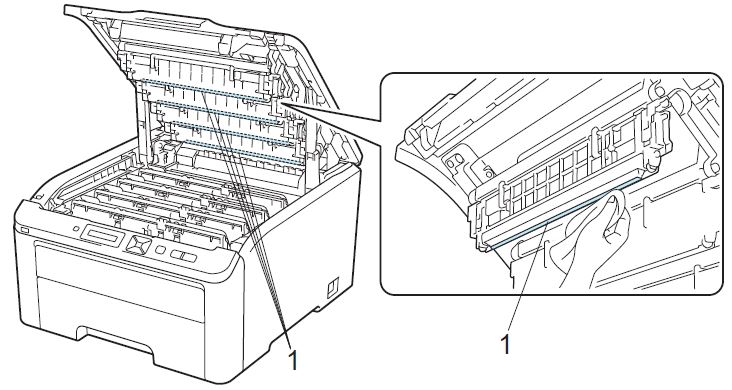 1

1