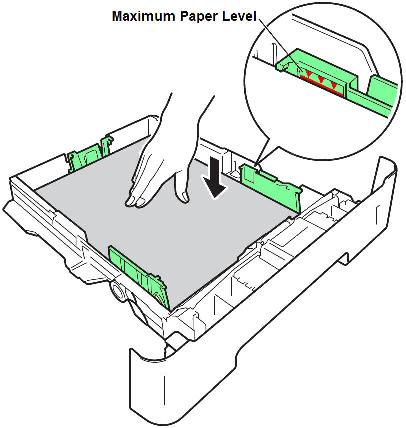 Maximum Paper Level