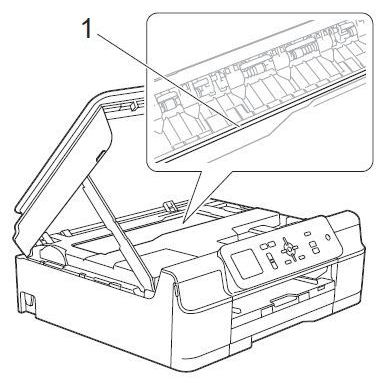 1