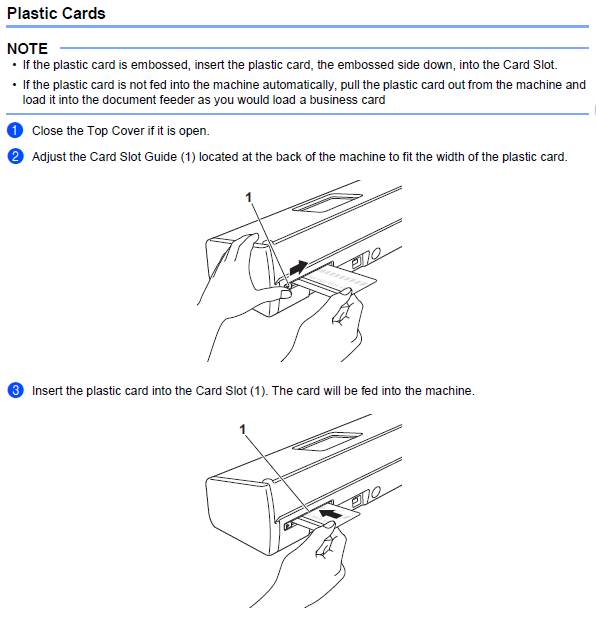 Plastic Cards

NOTE

• If the plastic card is embossed, insert the plastic card, the embossed side down, into the Card Slot.

• If the plastic card is not fed into the machine automatically, pull the plastic card out from the machine and load it into the document feeder as you would load a business card

1 Close the Top Cover if it is open.

2 Adjust the Card Slot Guide (1) located at the back of the machine to fit the width of the plastic card.

1

3 Insert the plastic card into the Card Slot (1). The card will be fed into the machine.

1