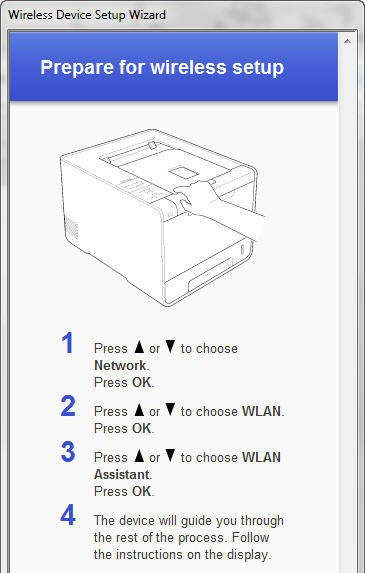 Wireless Device Setup Wizard

Prepare for wireless setup

1 Press ▲ or ▼ to choose Network.
Press OK.

2 Press ▲ or ▼ to choose WLAN.
Press OK.

3 Press ▲ or ▼ to choose WLAN Assistant.
Press OK.

4 The device will guide you through the rest of the process. Follow the instructions on the display.