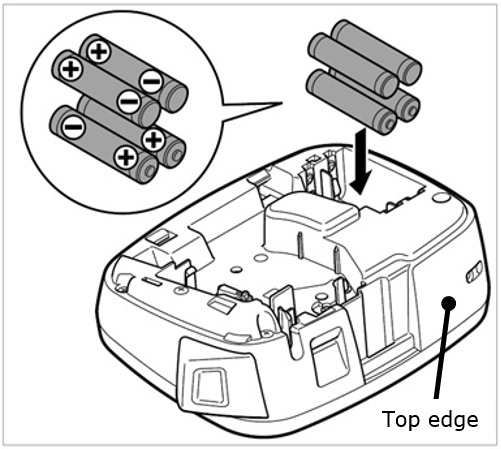 Top edge