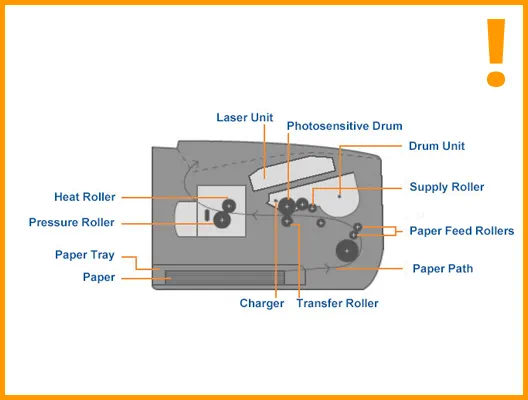 !

Laser Unit
Photosensitive Drum
Drum Unit
Supply Roller
Heat Roller
Pressure Roller
Paper Feed Rollers
Paper Tray
Paper
Paper Path
Charger
Transfer Roller