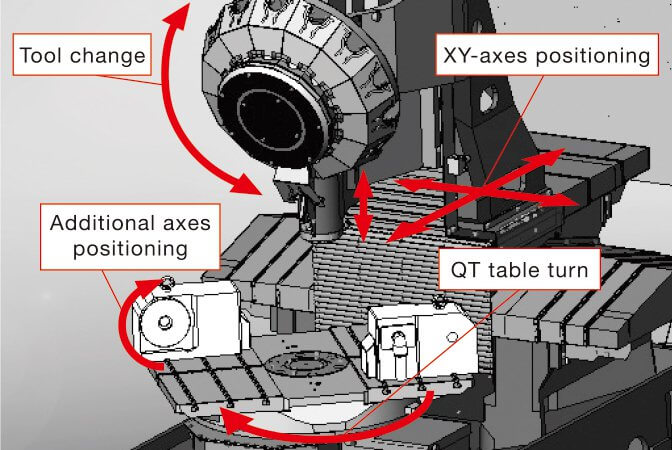 Tool change

XY-axes positioning

Additional axes positioning

QT table turn