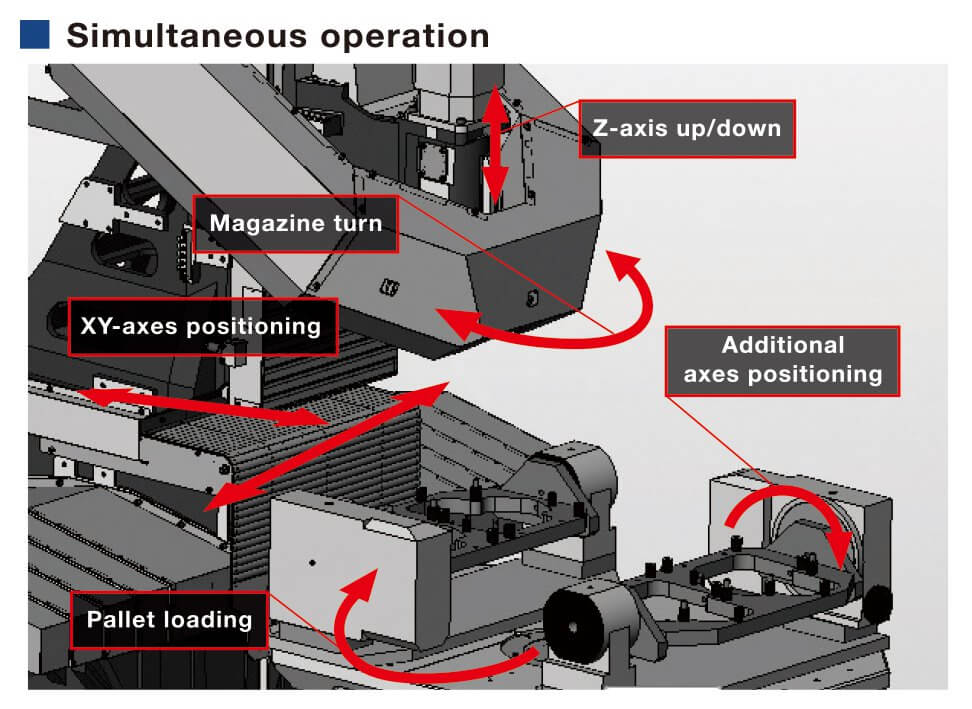 Simultaneous operation

Z-axis up/down

Magazine turn

XY-axes positioning

Additional axes positioning

Pallet loading