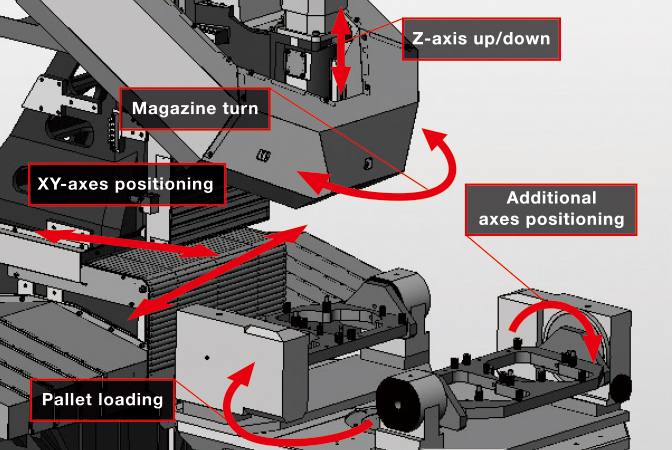 Z-axis up/down

Magazine turn

XY-axes positioning

Additional axes positioning

Pallet loading