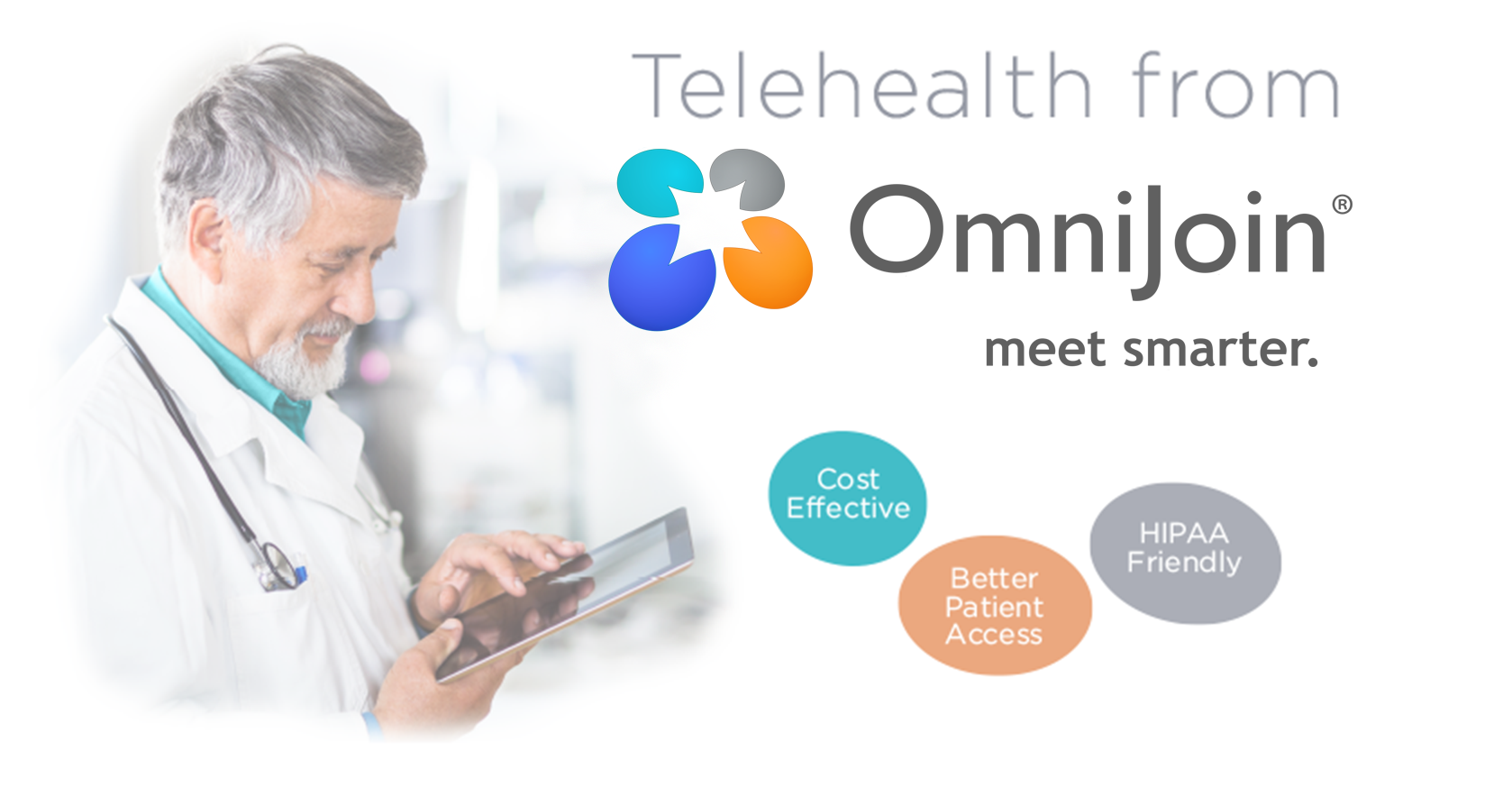 Telehealth from

OmniJoin®

meet smarter.

Cost Effective

Better Patient Access

HIPAA Friendly