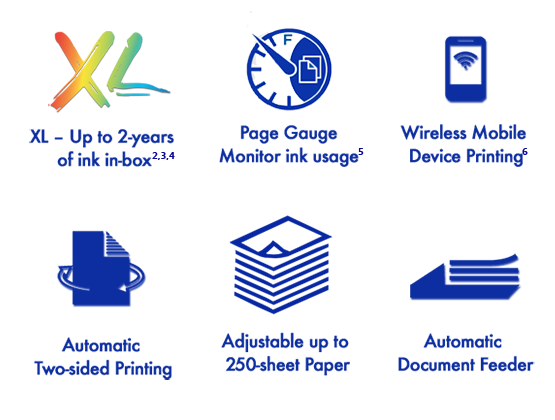 XL

XL – Up to 2-years of ink in-box$^{2,3,4}$

F

Page Gauge Monitor ink usage$^{5}$

Wireless Mobile Device Printing$^{6}$

Automatic Two-sided Printing

Adjustable up to 250-sheet Paper

Automatic Document Feeder